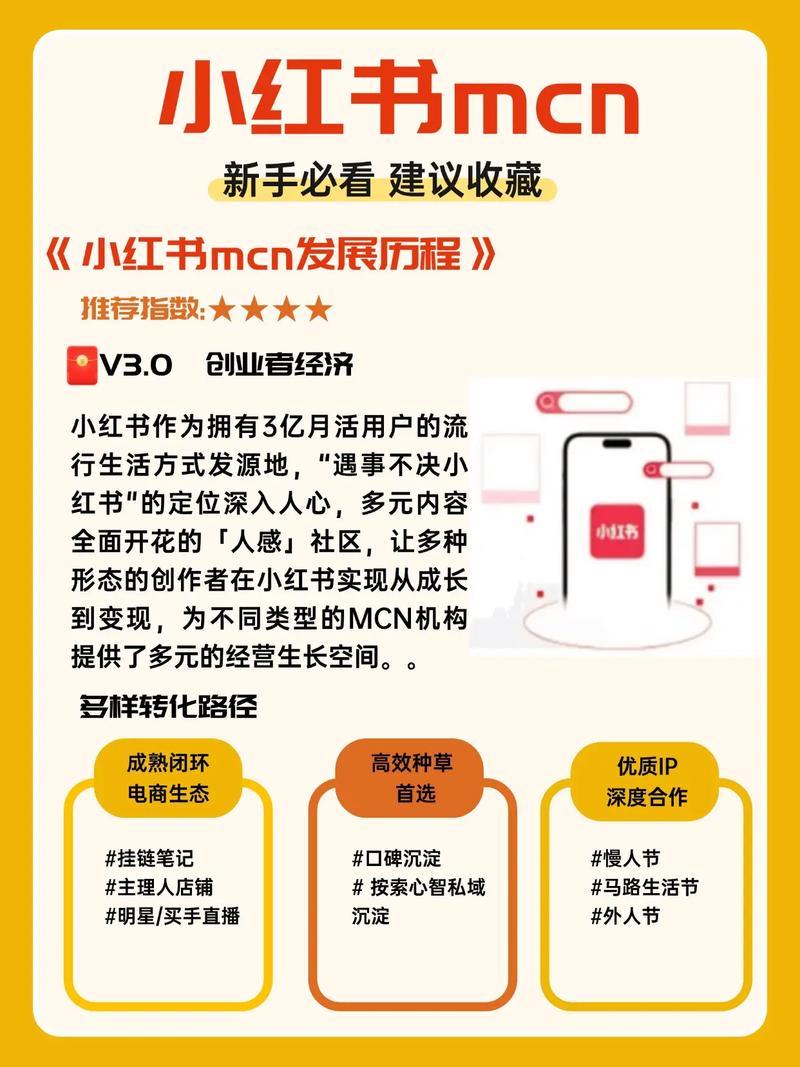 小红书mcn

新手必看 建议收藏

《 小红书mcn发展历程 》

推荐指数:★★★★

V3.0 创业者经济

小红书作为拥有3亿月活用户的流行生活方式发源地，“遇事不决小红书”的定位深入人心，多元内容全面开花的「人感」社区，让多种形态的创作者在小红书实现从成长到变现，为不同类型的MCN机构提供了多元的经营生长空间。。

小红书

多样转化路径

成熟闭环
电商生态

#挂链笔记
#主理人店铺
#明星/买手直播

高效种草
首选

#口碑沉淀
# 按索心智私域沉淀

优质IP
深度合作

#慢人节
#马路生活节
#外人节